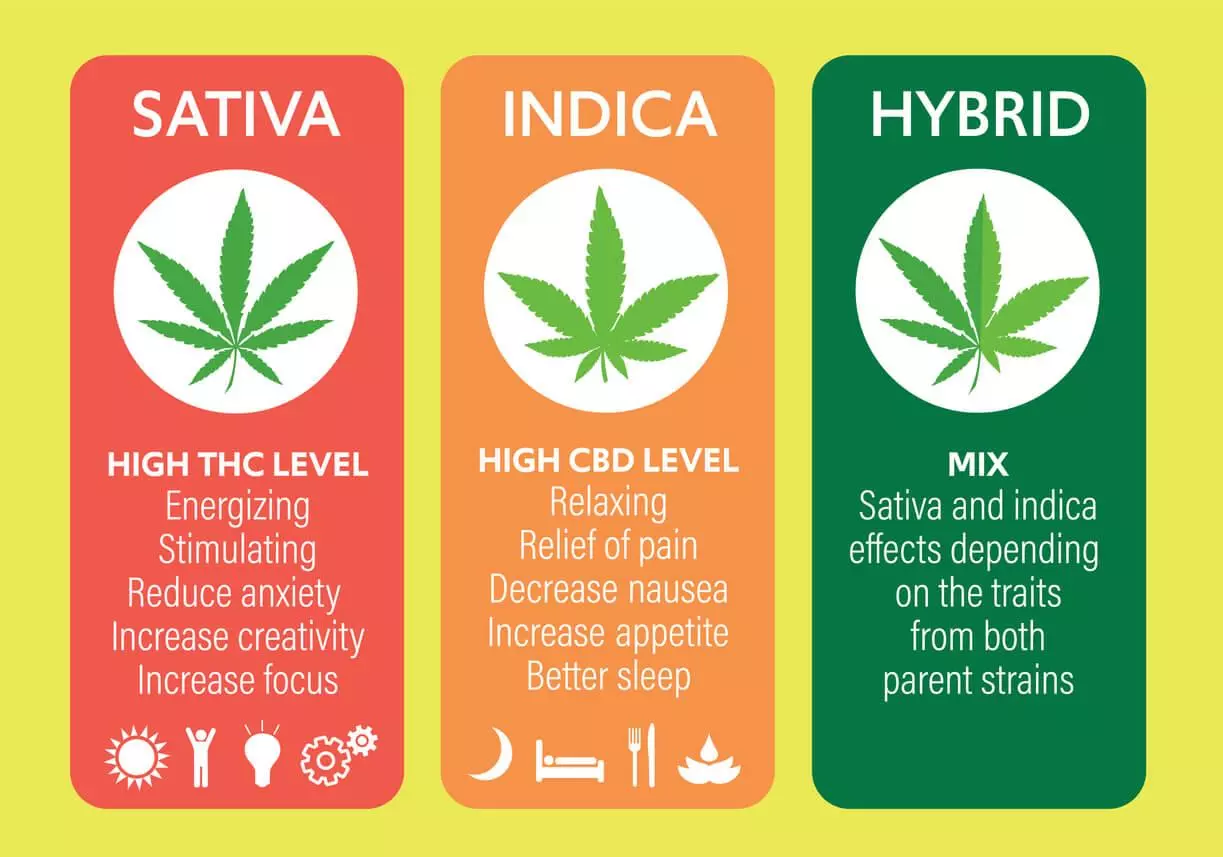 SATIVA

HIGH THC LEVEL
Energizing
Stimulating
Reduce anxiety
Increase creativity
Increase focus

INDICA

HIGH CBD LEVEL
Relaxing
Relief of pain
Decrease nausea
Increase appetite
Better sleep

HYBRID

MIX
Sativa and indica effects depending on the traits from both parent strains