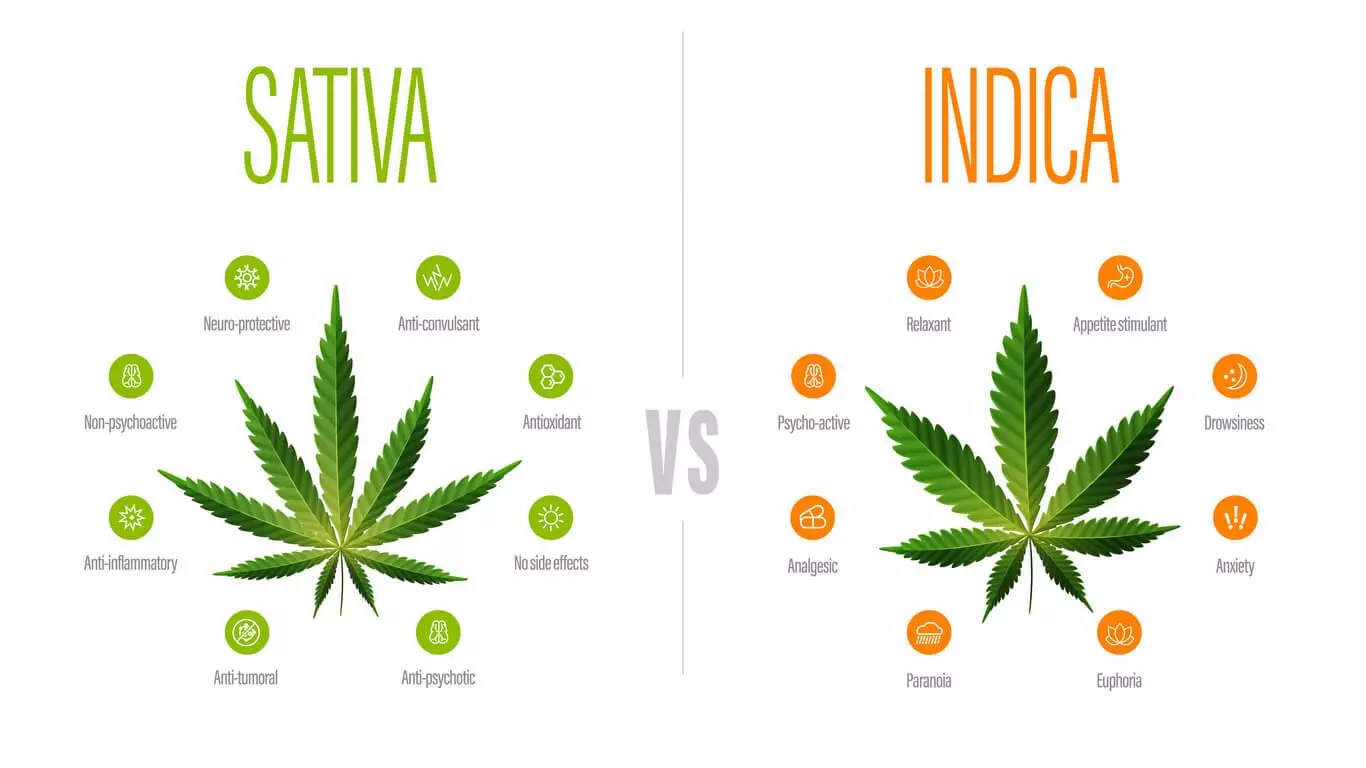 SATIVA

Neuro-protective

Anti-convulsant

Non-psychoactive

Antioxidant

Anti-inflammatory

No side effects

Anti-tumoral

Anti-psychotic

VS

INDICA

Relaxant

Appetite stimulant

Psycho-active

Drowsiness

Analgesic

Anxiety

Paranoia

Euphoria